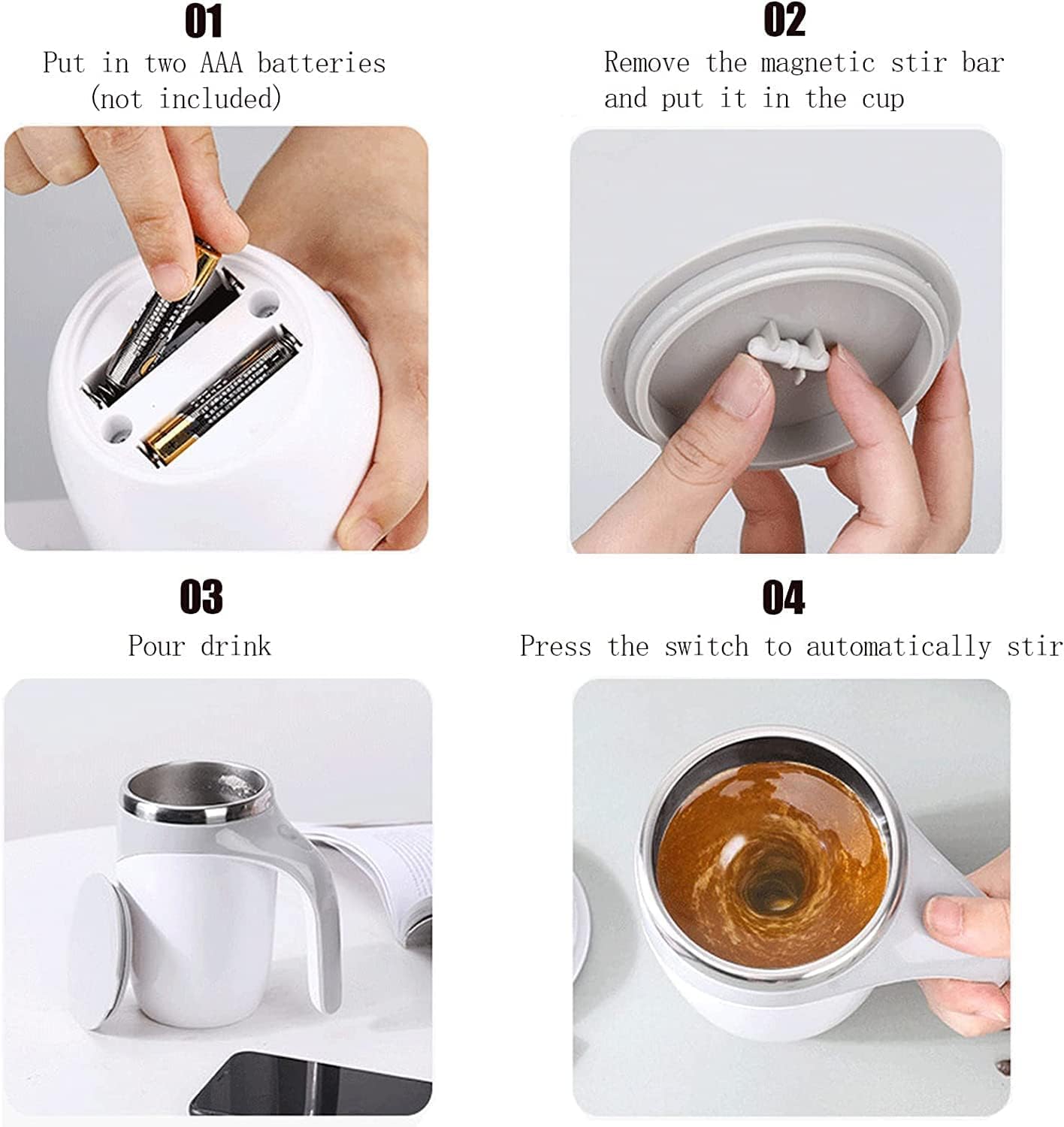 01
Put in two AAA batteries
(not included)

02
Remove the magnetic stir bar
and put it in the cup

03
Pour drink

04
Press the switch to automatically stir