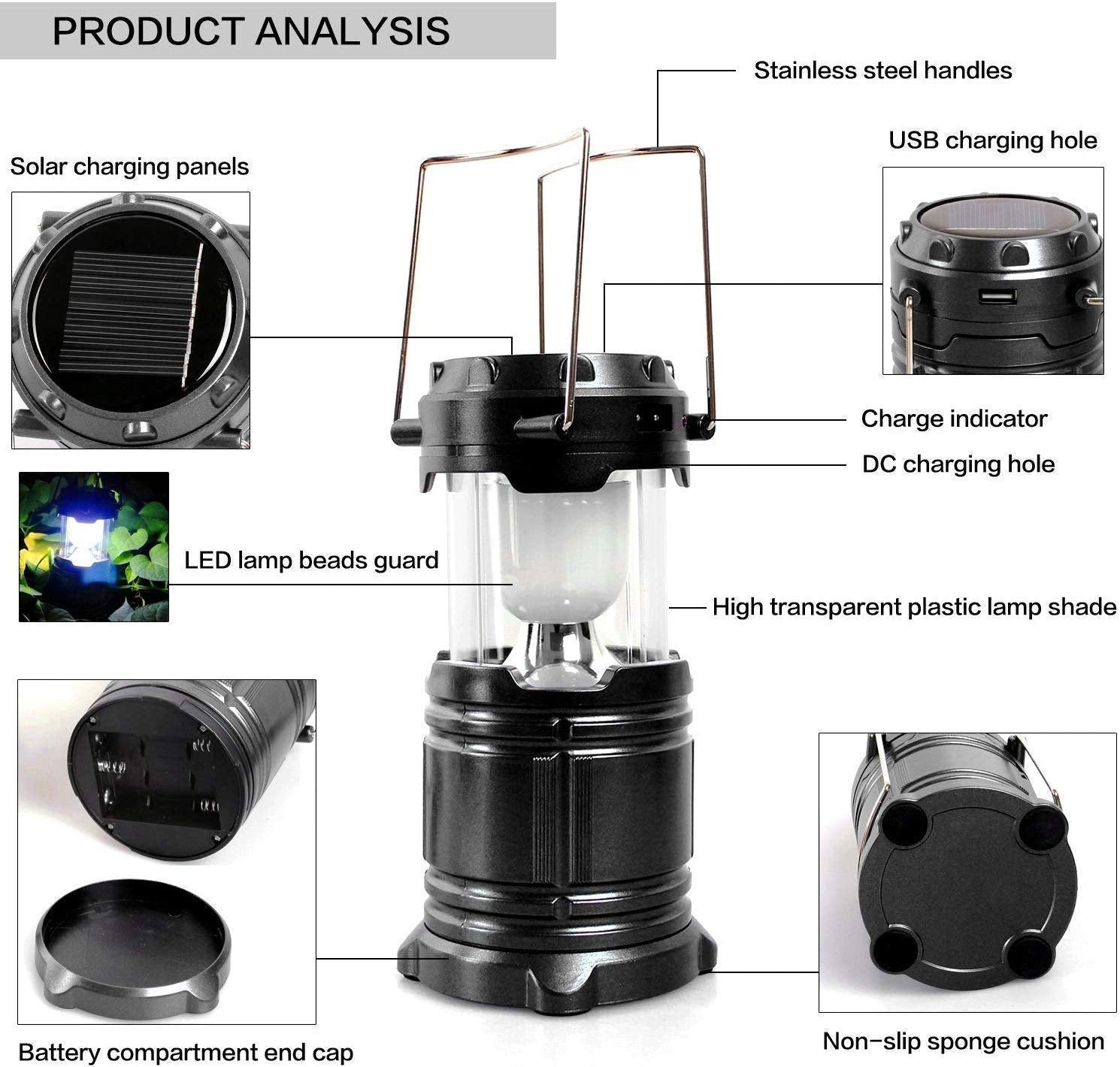 PRODUCT ANALYSIS

Stainless steel handles

USB charging hole

Solar charging panels

Charge indicator

DC charging hole

LED lamp beads guard

High transparent plastic lamp shade

Battery compartment end cap

Non-slip sponge cushion