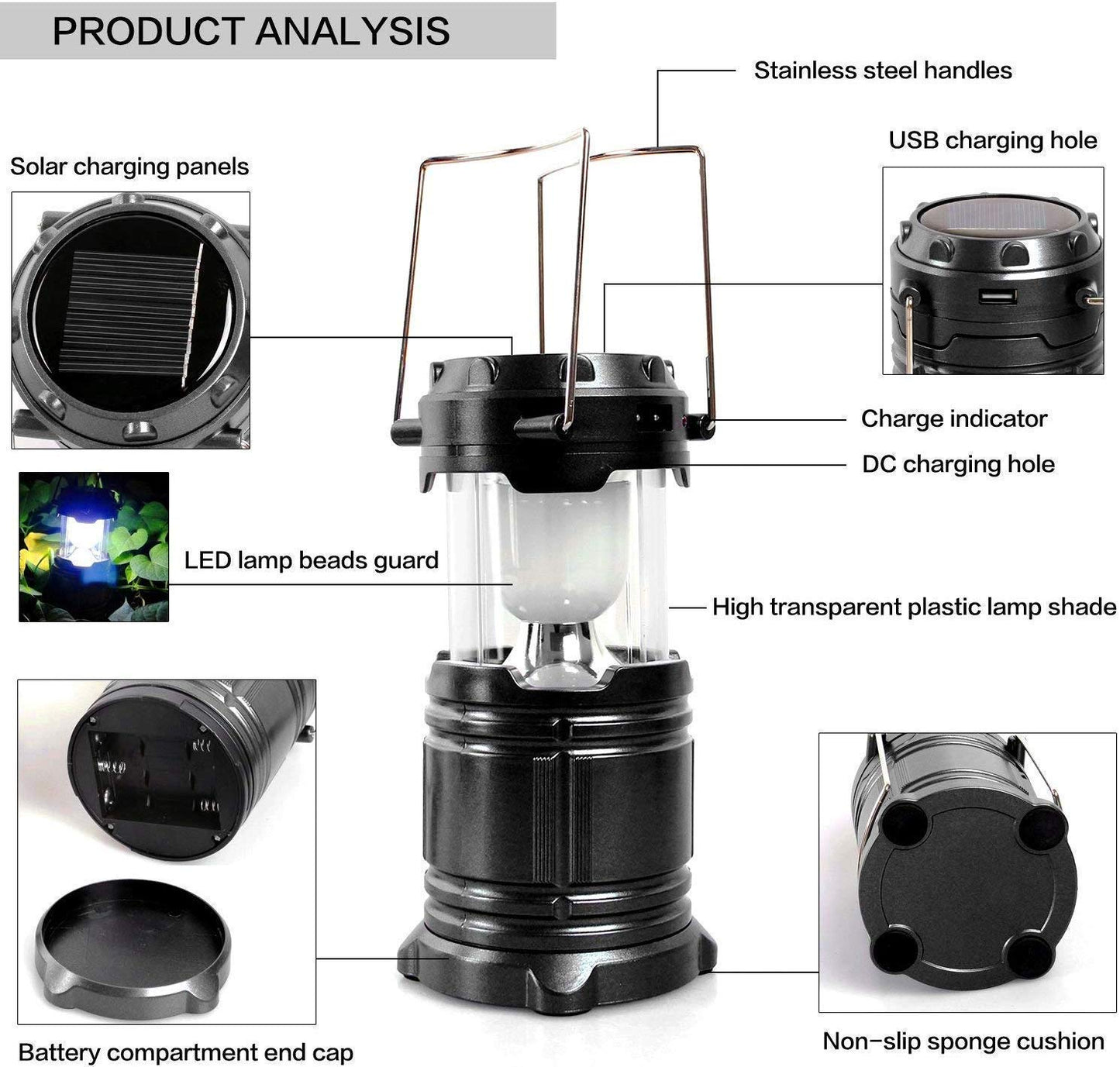 PRODUCT ANALYSIS

Stainless steel handles

USB charging hole

Solar charging panels

Charge indicator

DC charging hole

LED lamp beads guard

High transparent plastic lamp shade

Battery compartment end cap

Non-slip sponge cushion